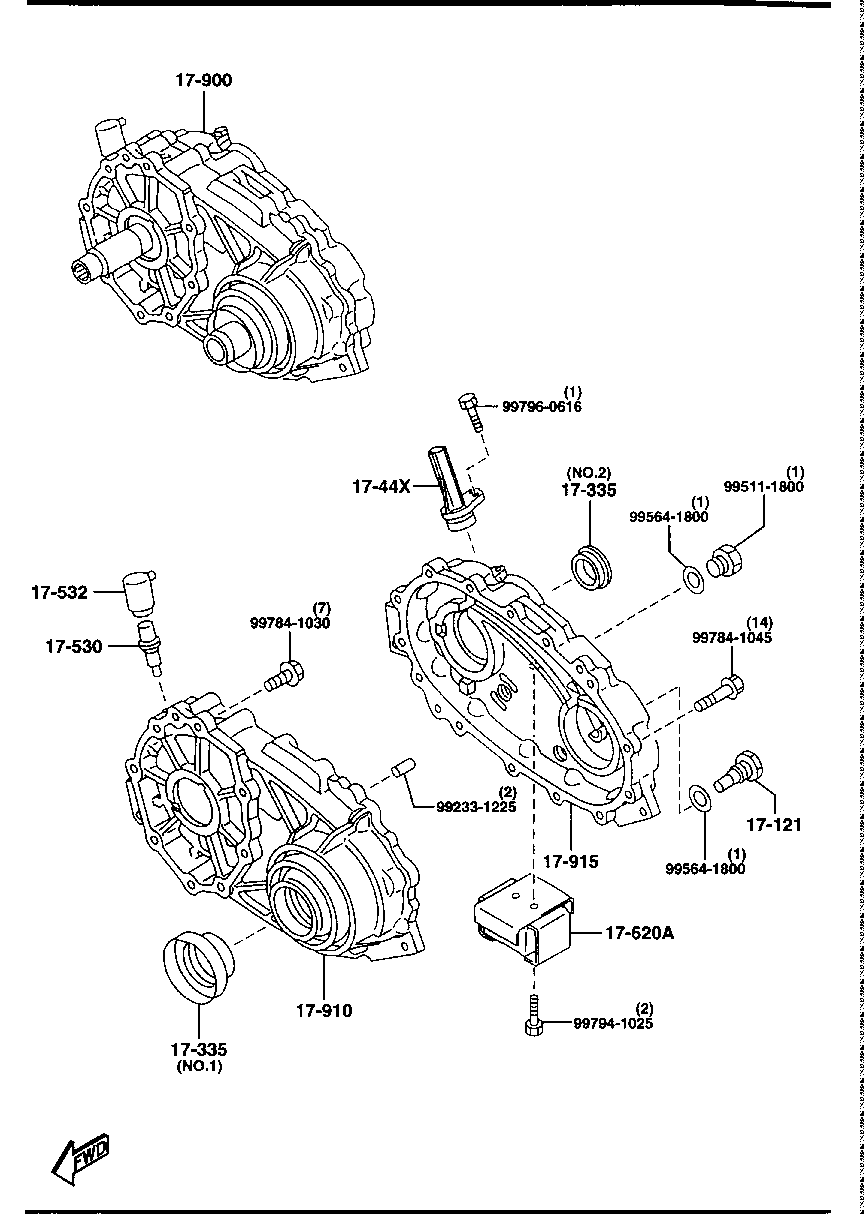 17-900

(1)
99796-0616

17-44X

(NO.2)
17-335

(1)
99564-1800

(1)
99511-1800

17-532

17-530

(7)
99784-1030

(14)
99784-1045

(2)
99233-1225

17-121

17-915

(1)
99564-1800

17-620A

17-910

(2)
99794-1025

17-335
(NO.1)

FWD