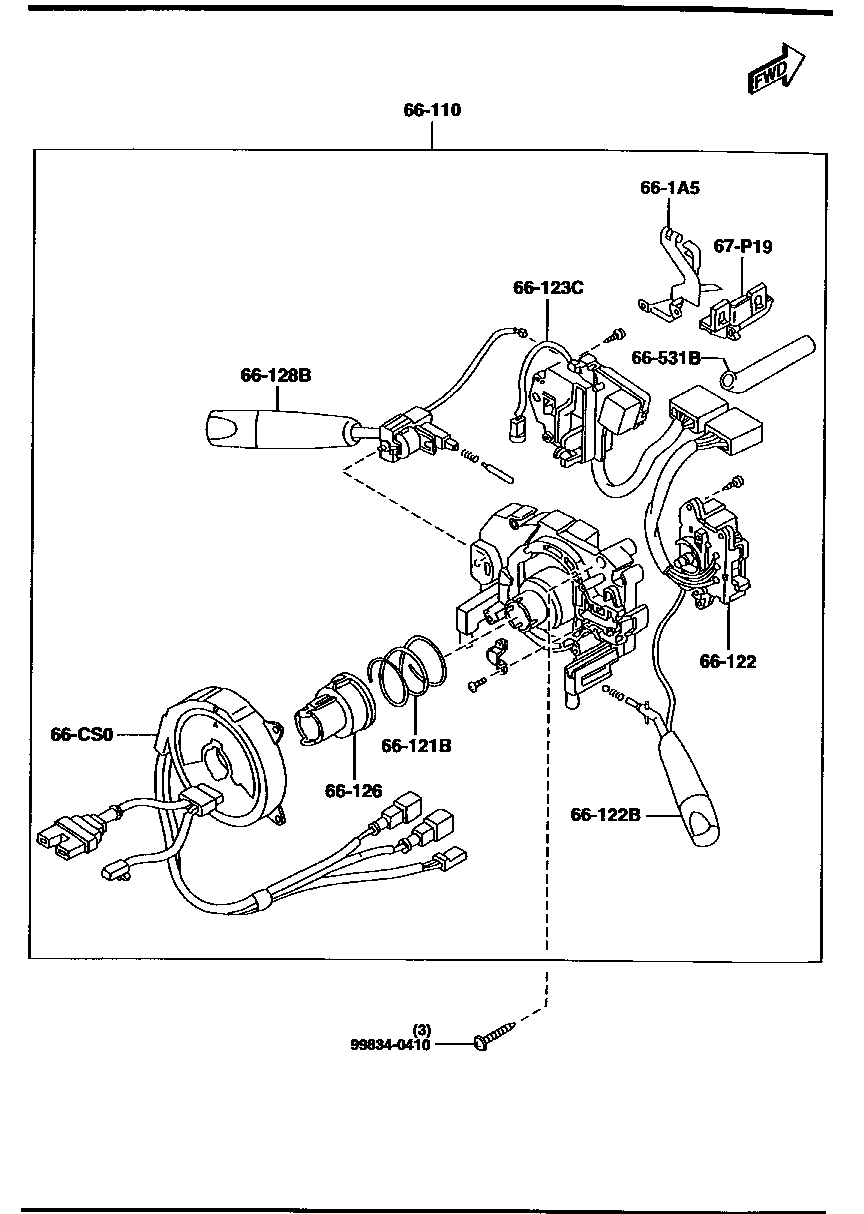 FWD

66-110

66-1A5

67-P19

66-123C

66-531B

66-128B

66-122

66-CS0

66-121B

66-126

66-122B

(3)
99834-0410